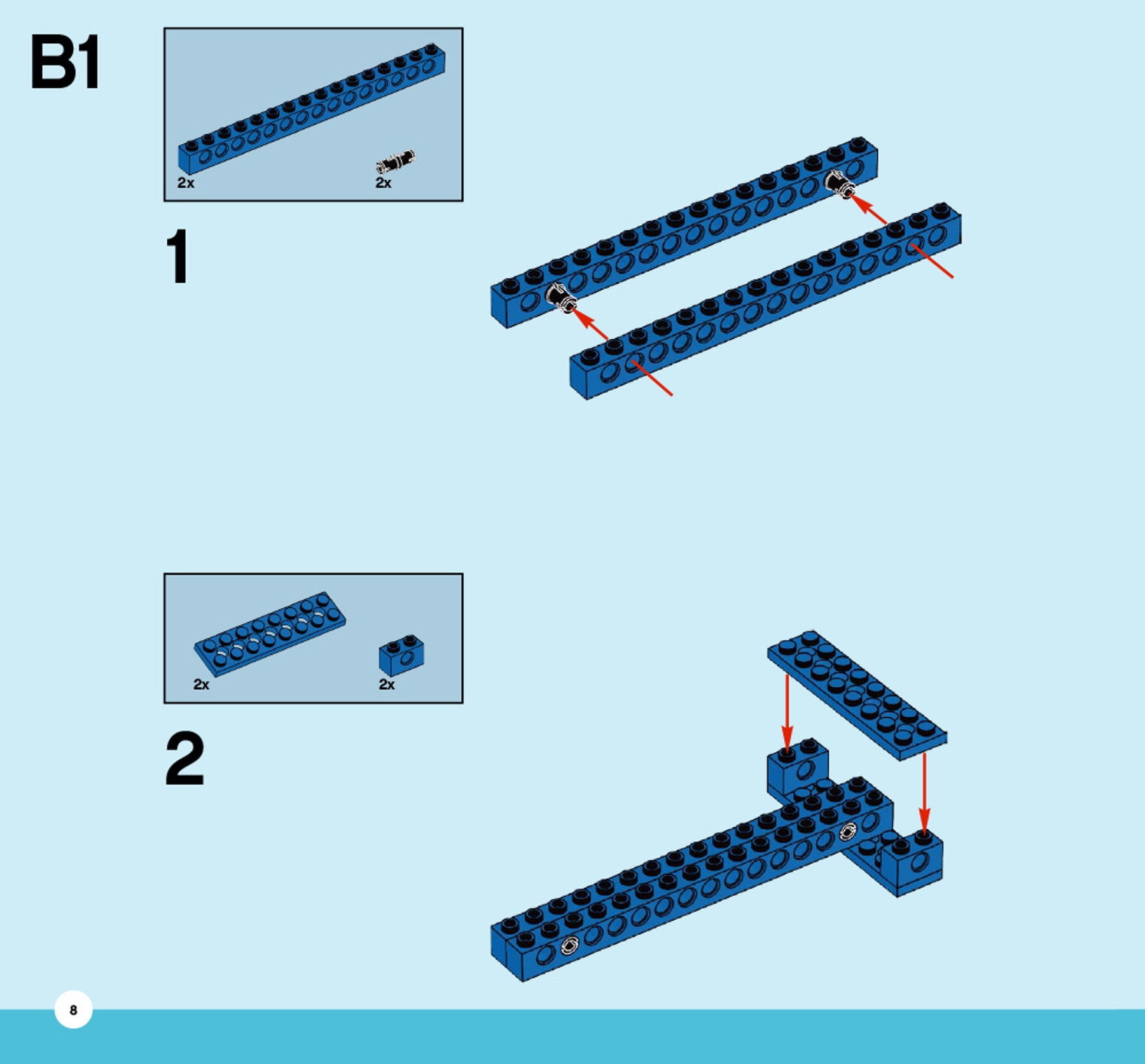 B1

2x

2x

1

2x

2x

2

8