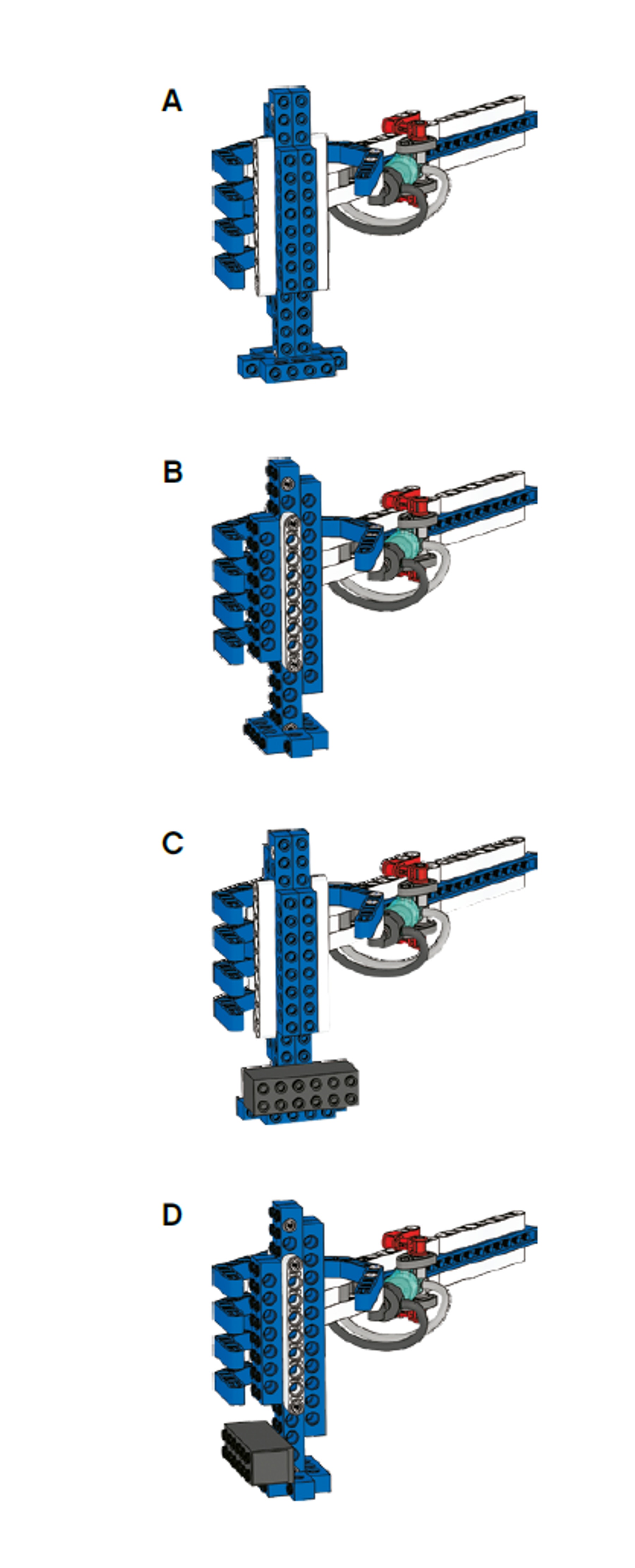 A

B

C

D