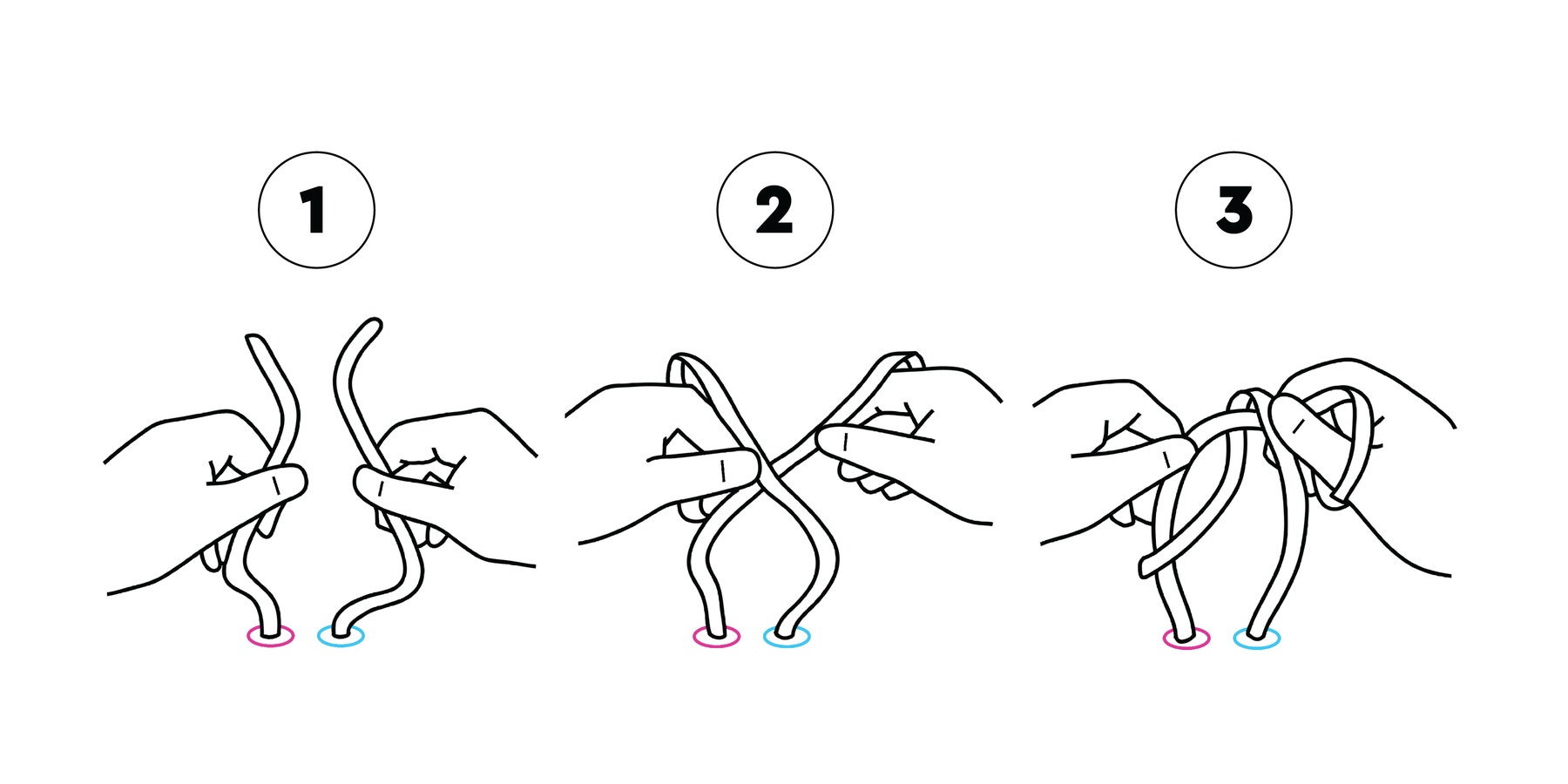 1

2

3