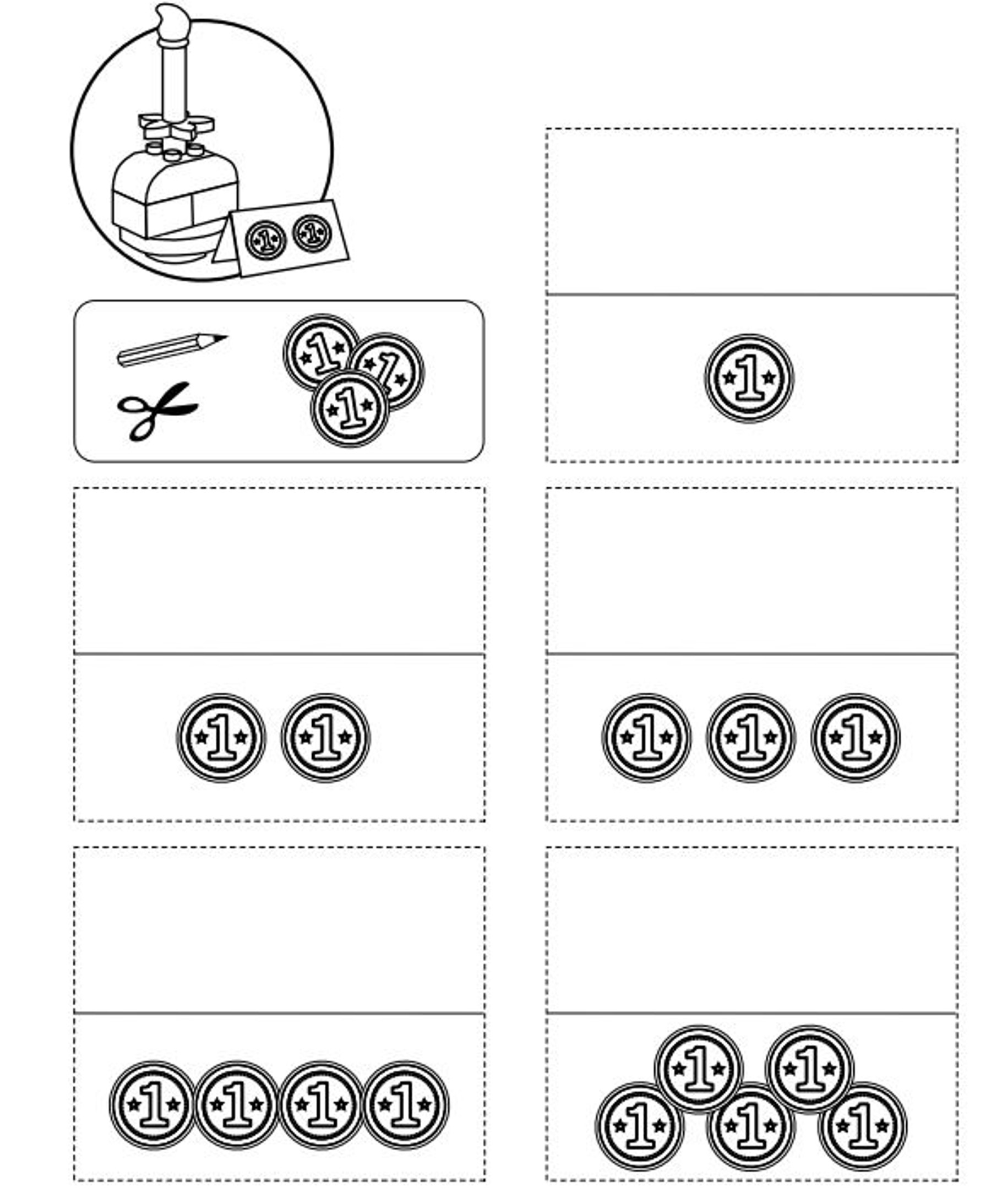 1 1

1 1 1

1

1 1

1 1 1

1 1 1 1

1 1 1 1 1