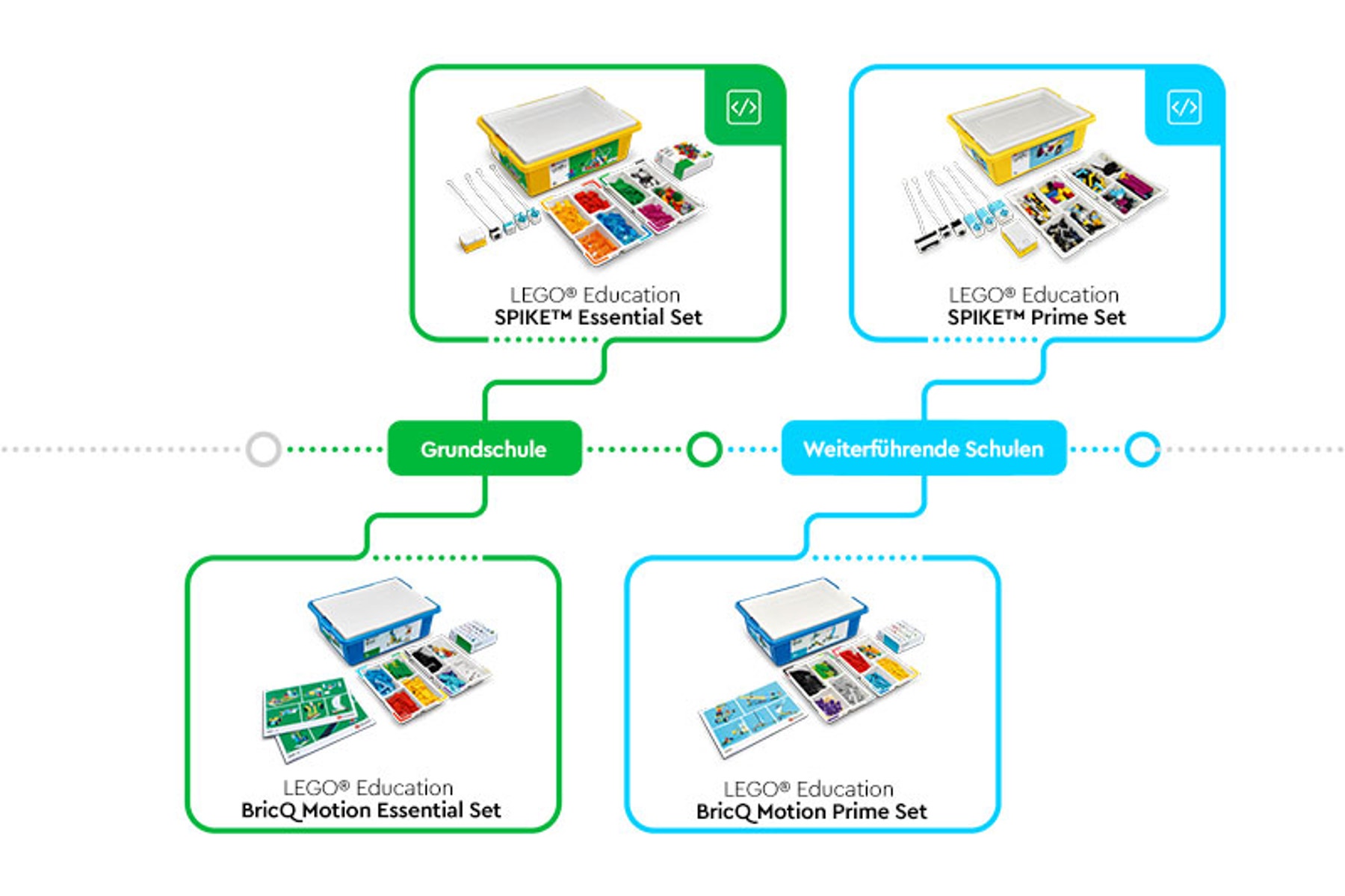 LEGO® Education
SPIKE™ Essential Set

LEGO® Education
SPIKE™ Prime Set

Grundschule

Weiterführende Schulen

LEGO® Education
BricQ Motion Essential Set

LEGO® Education
BricQ Motion Prime Set