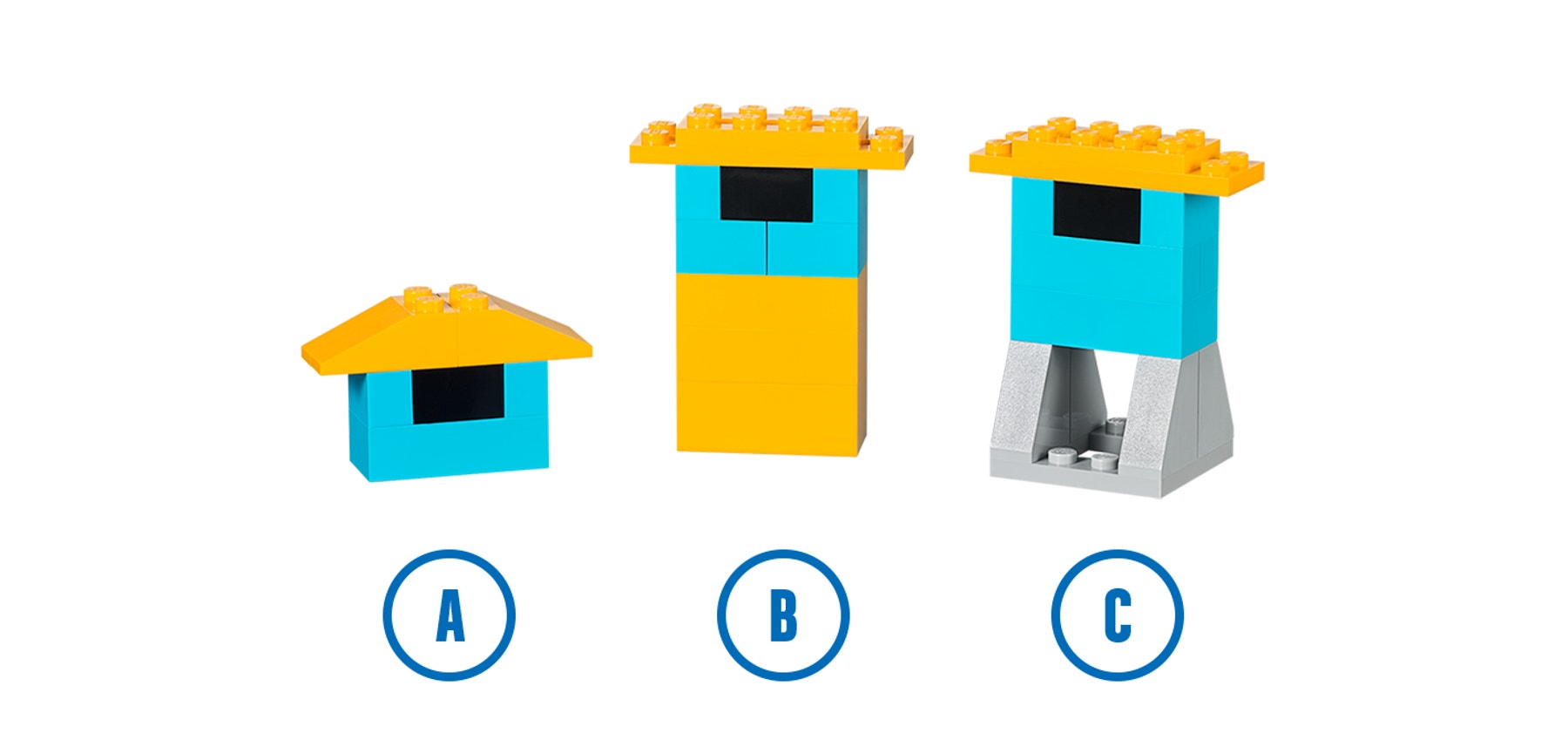 A

B

C