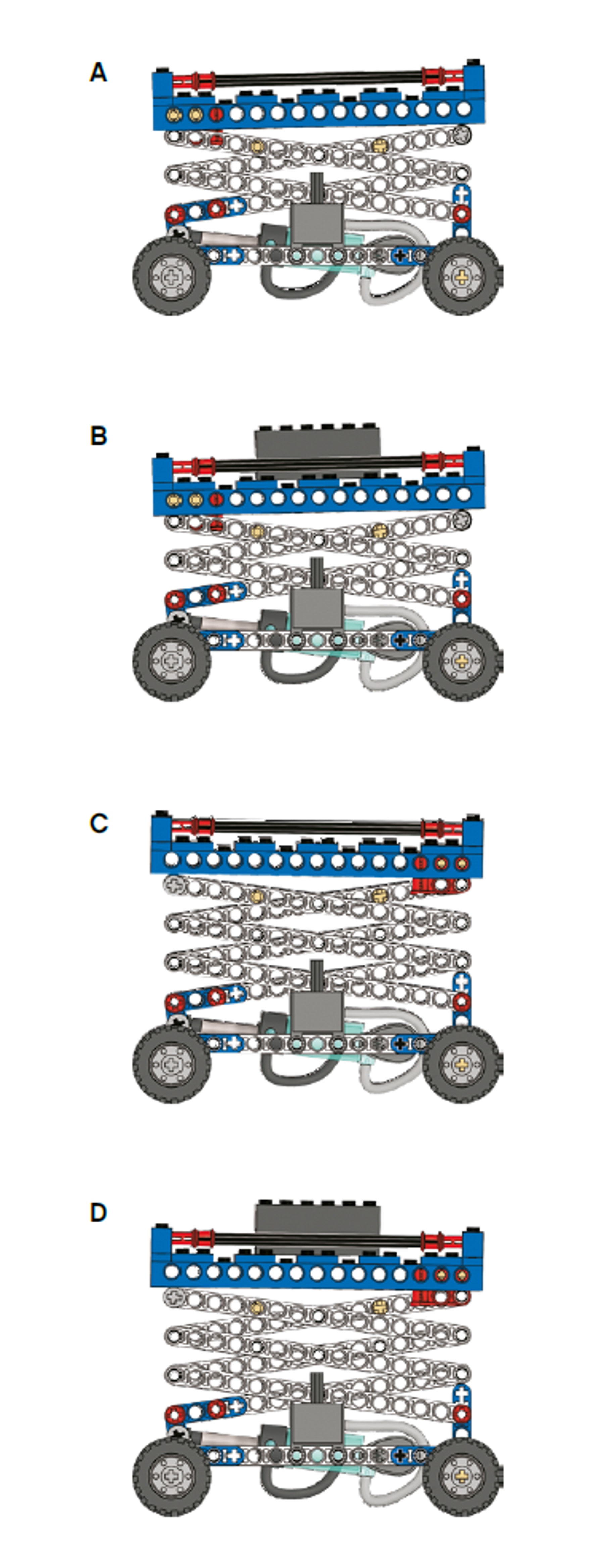 A

B

C

D