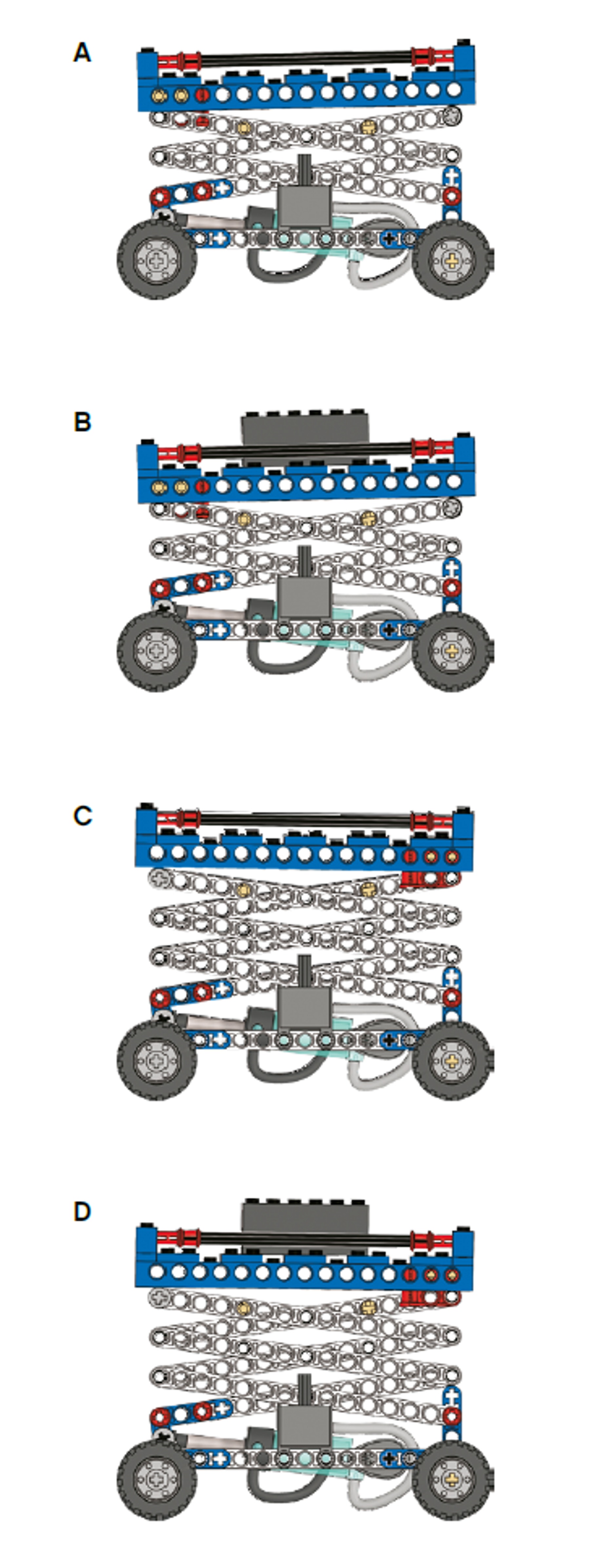 A

B

C

D