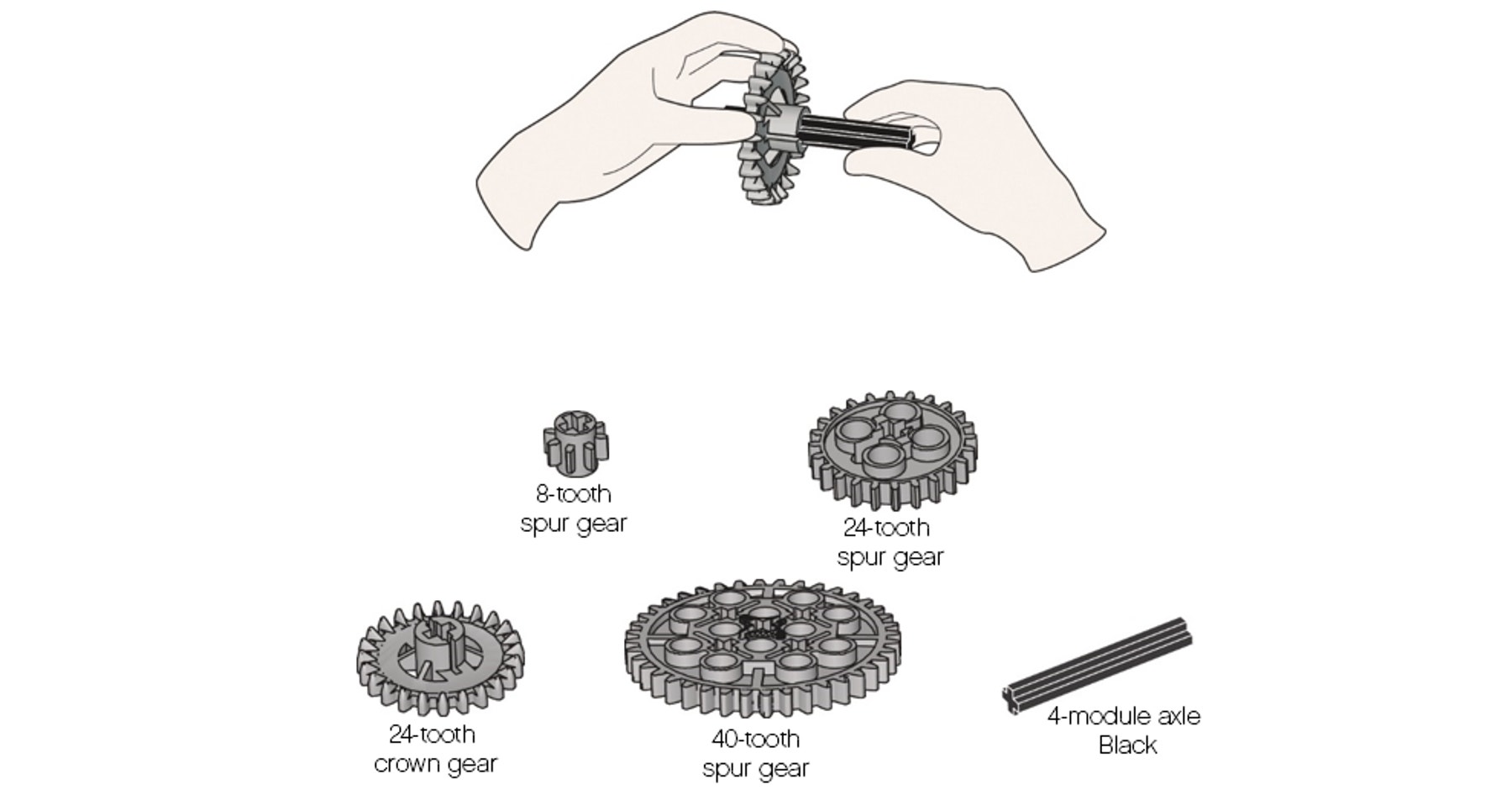 8-tooth
spur gear

24-tooth
spur gear

24-tooth
crown gear

40-tooth
spur gear

4-module axle
Black